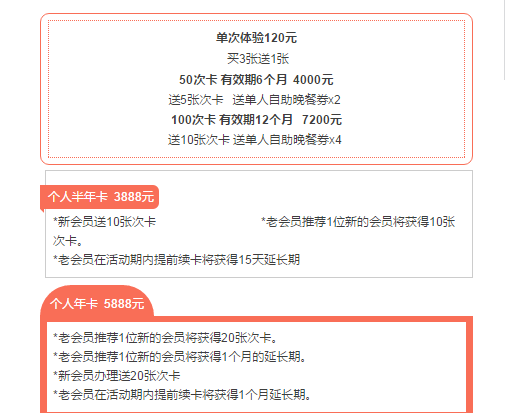 单次体验120元
买3张送1张
50次卡 有效期6个月 4000元
送5张次卡 送单人自助晚餐券x2
100次卡 有效期12个月 7200元
送10张次卡 送单人自助晚餐券x4

个人半年卡 3888元

*新会员送10张次卡 *老会员推荐1位新的会员将获得10张次卡。
*老会员在活动期内提前续卡将获得15天延长期

个人年卡 5888元

*老会员推荐1位新的会员将获得20张次卡。
*老会员推荐1位新的会员将获得1个月的延长期。
*新会员办理送20张次卡
*老会员在活动期内提前续卡将获得1个月延长期。